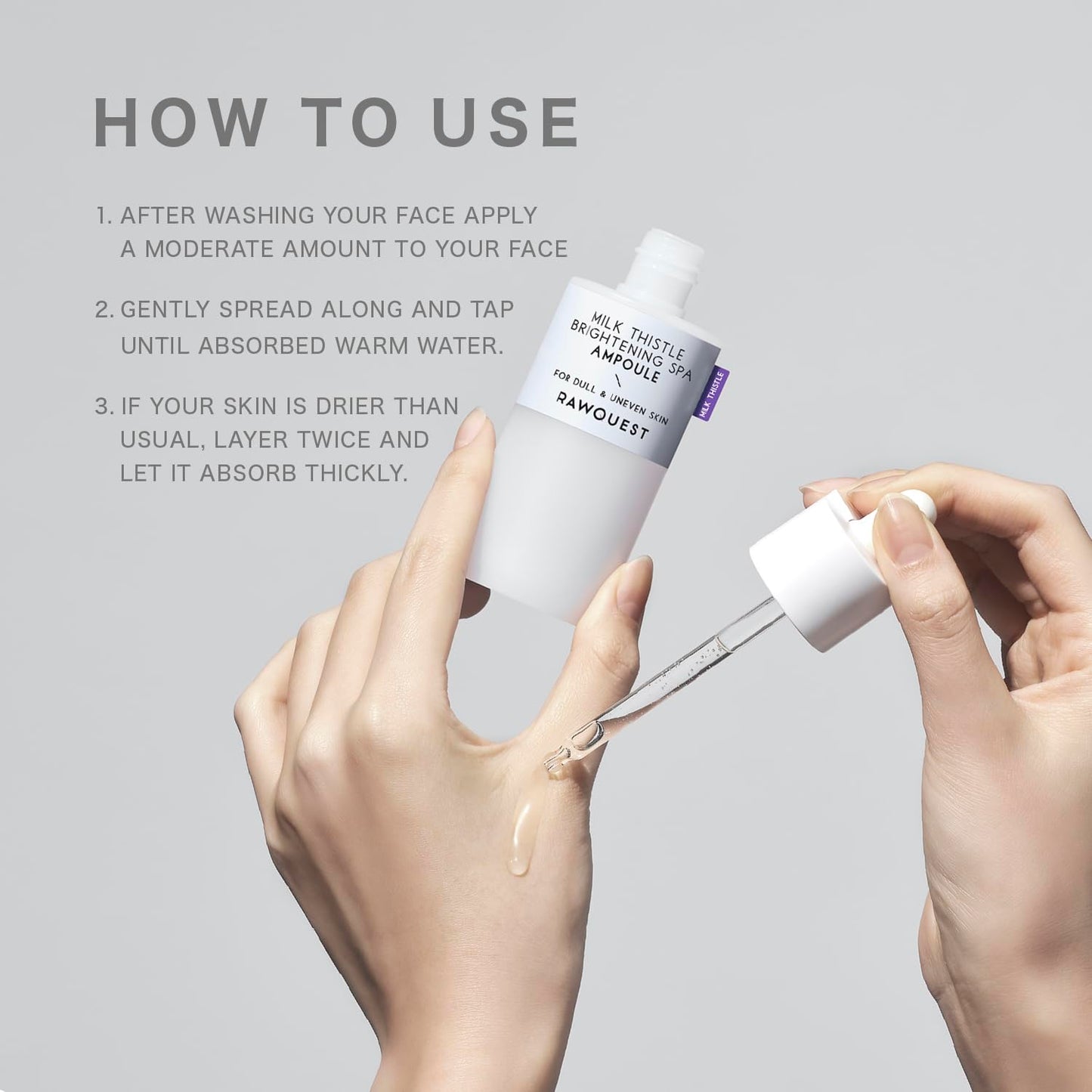 HOW TO USE

1. AFTER WASHING YOUR FACE APPLY A MODERATE AMOUNT TO YOUR FACE

2. GENTLY SPREAD ALONG AND TAP UNTIL ABSORBED WARM WATER.

3. IF YOUR SKIN IS DRIER THAN USUAL, LAYER TWICE AND LET IT ABSORB THICKLY.

MILK THISTLE BRIGHTENING SPA AMPOULE

\

FOR DULL & UNEVEN SKIN

RAWQUEST

MILK THISTLE