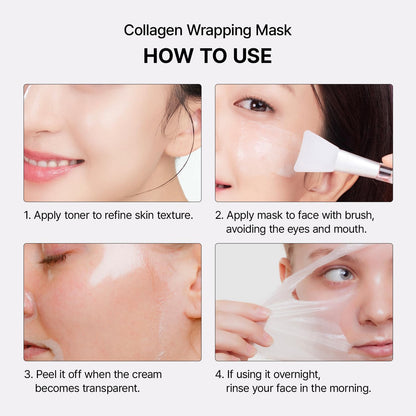 Collagen Wrapping Mask

HOW TO USE

1. Apply toner to refine skin texture.

2. Apply mask to face with brush, avoiding the eyes and mouth.

3. Peel it off when the cream becomes transparent.

4. If using it overnight, rinse your face in the morning.