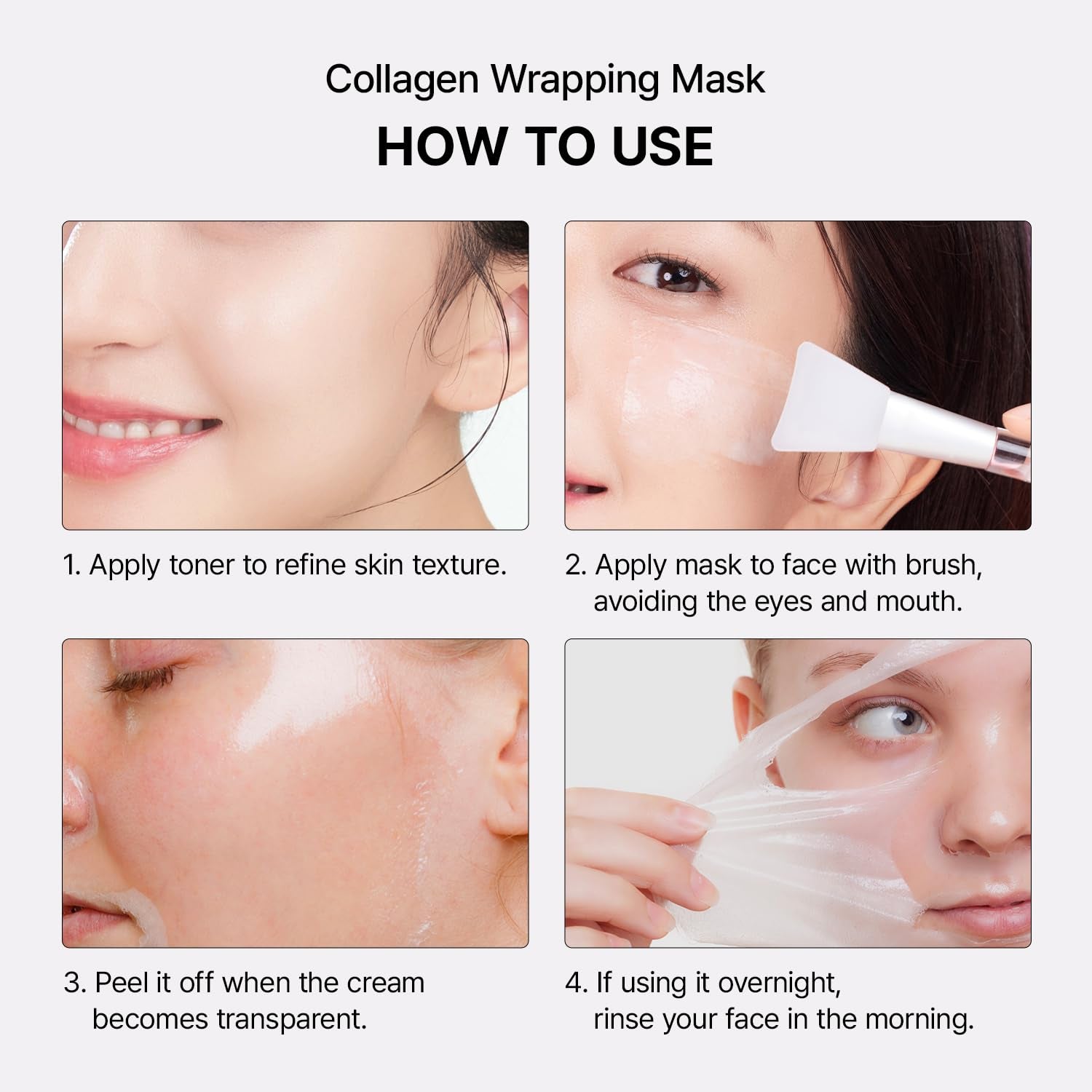 Collagen Wrapping Mask

HOW TO USE

1. Apply toner to refine skin texture.

2. Apply mask to face with brush, avoiding the eyes and mouth.

3. Peel it off when the cream becomes transparent.

4. If using it overnight, rinse your face in the morning.