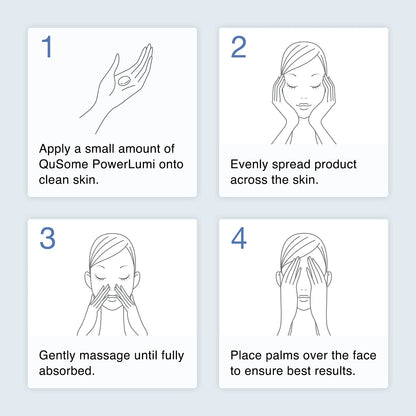 1

Apply a small amount of QuSome PowerLumi onto clean skin.

2

Evenly spread product across the skin.

3

Gently massage until fully absorbed.

4

Place palms over the face to ensure best results.