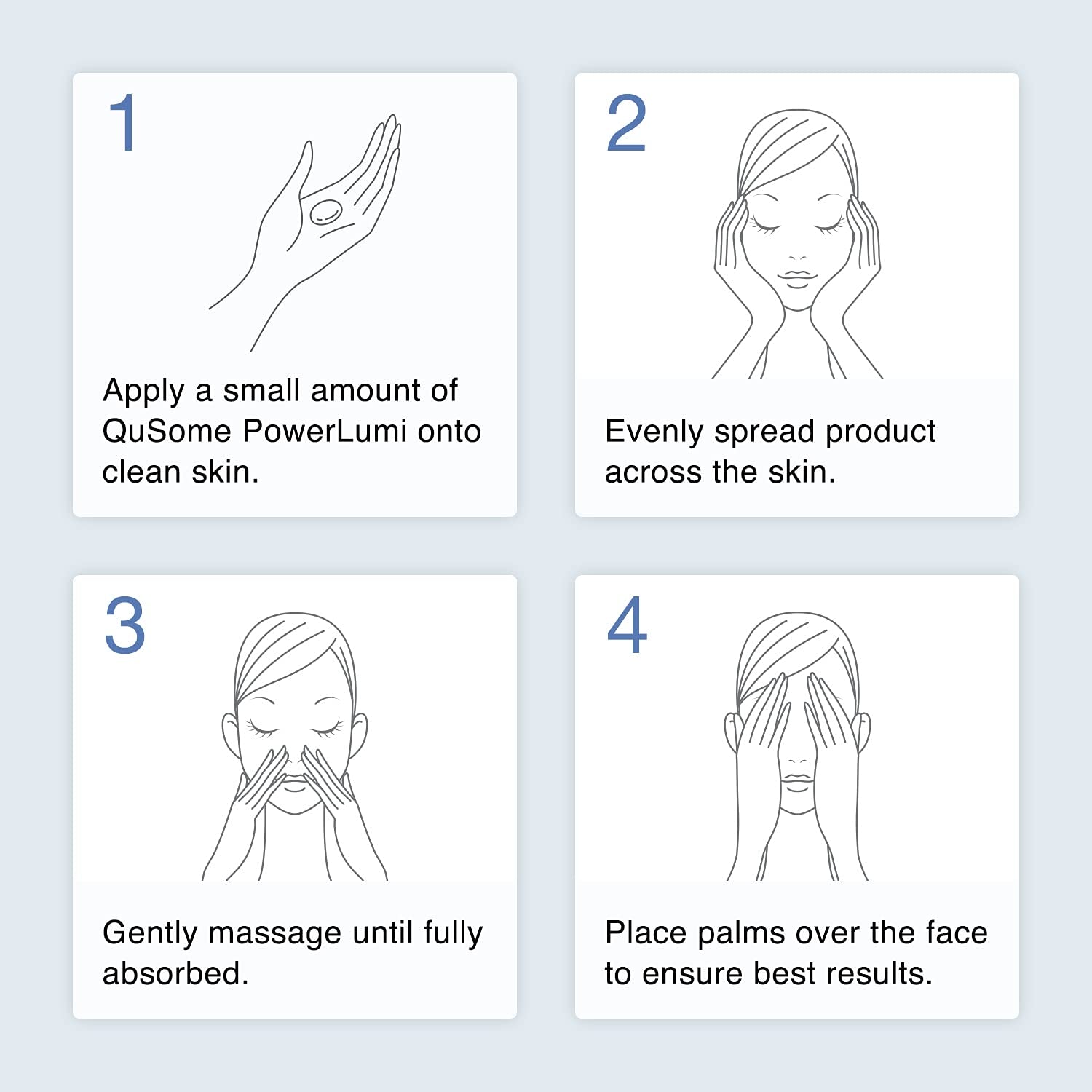 1

Apply a small amount of QuSome PowerLumi onto clean skin.

2

Evenly spread product across the skin.

3

Gently massage until fully absorbed.

4

Place palms over the face to ensure best results.