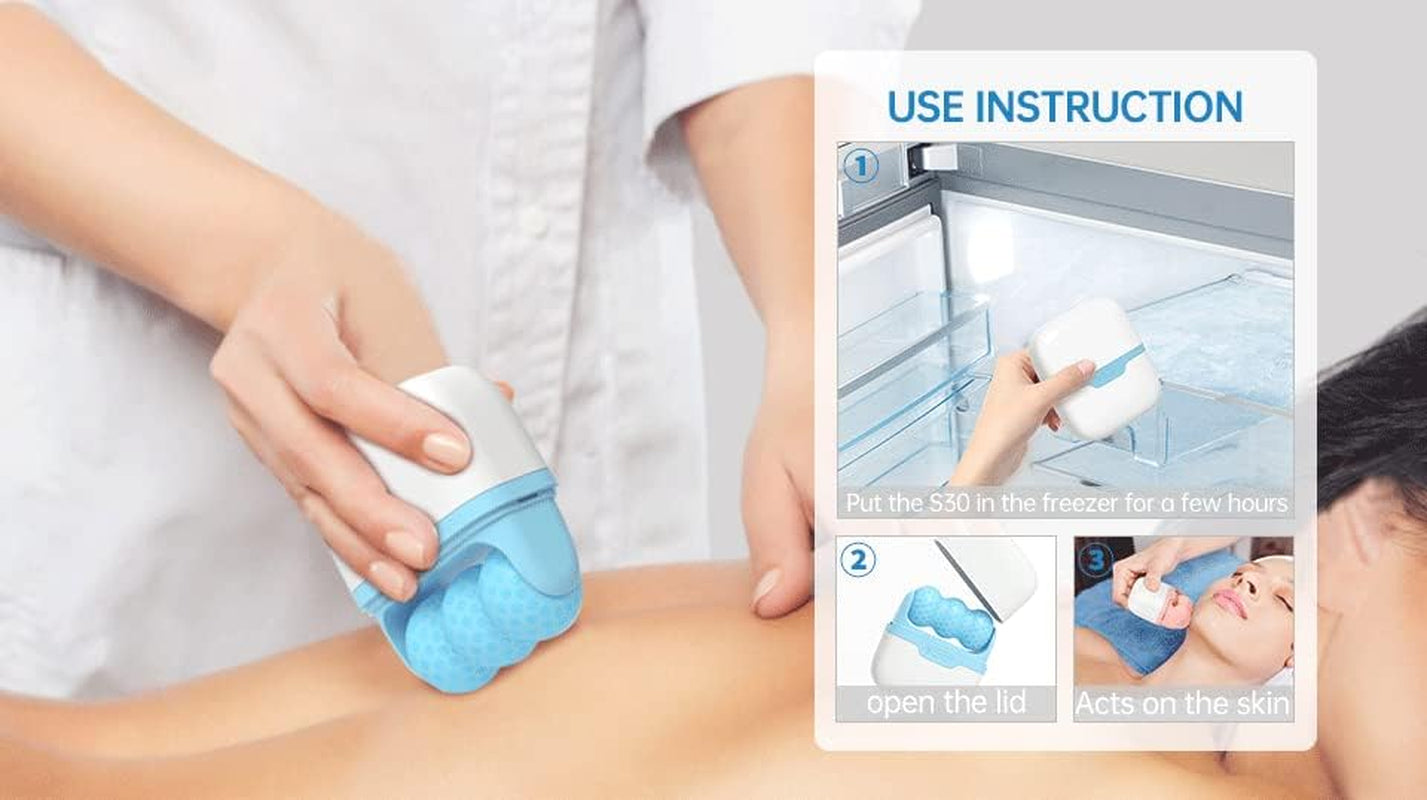 USE INSTRUCTION

1

Put the S30 in the freezer for a few hours

2

open the lid

3

Acts on the skin