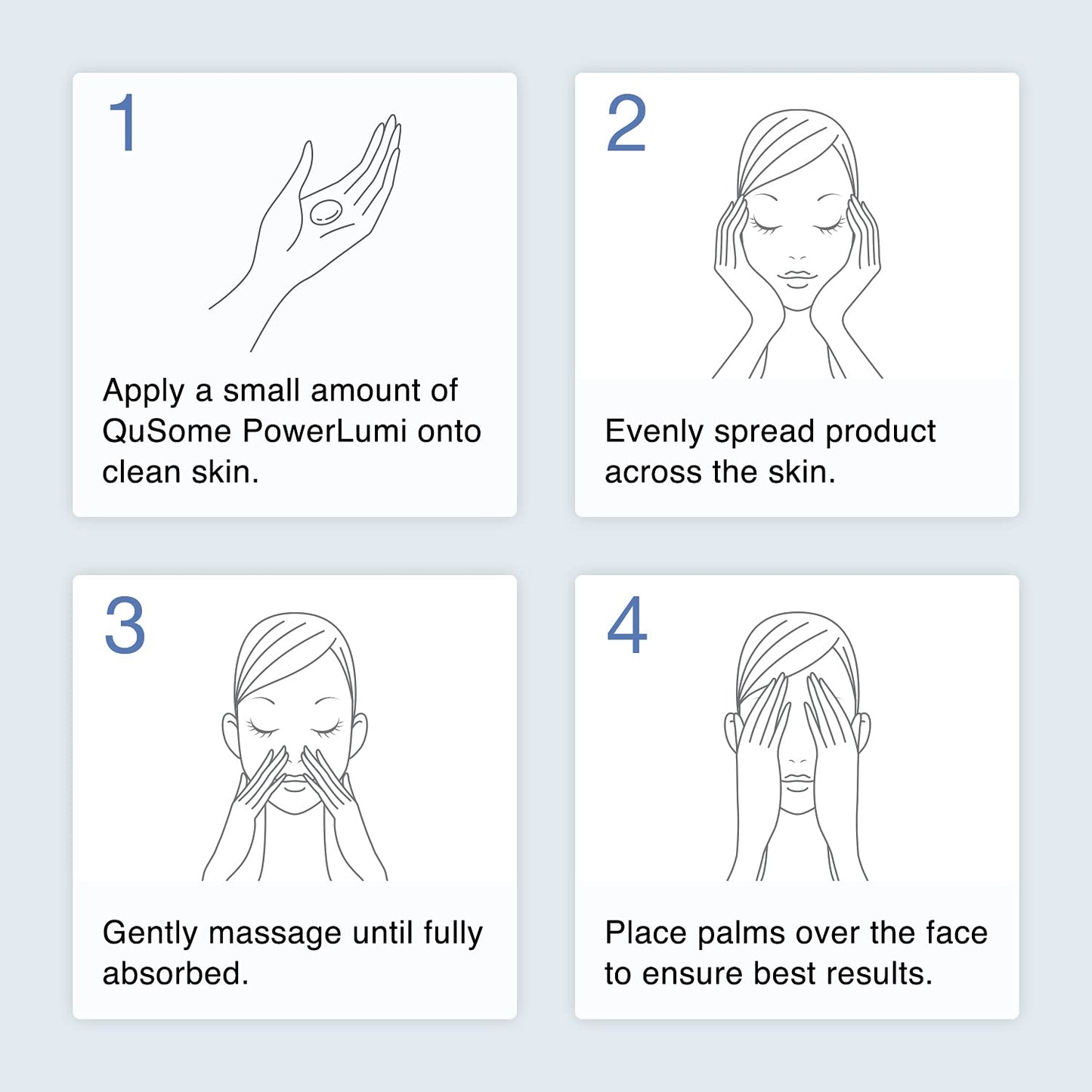 1

Apply a small amount of QuSome PowerLumi onto clean skin.

2

Evenly spread product across the skin.

3

Gently massage until fully absorbed.

4

Place palms over the face to ensure best results.